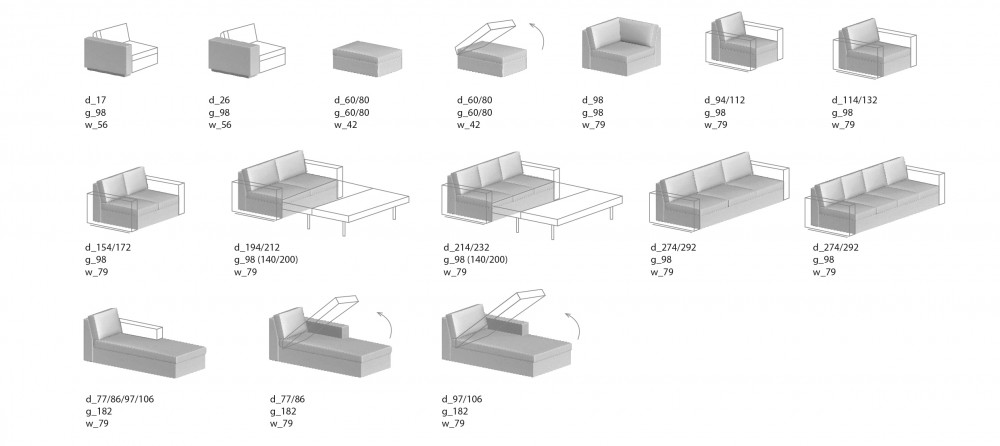 d_17
g_98
w_56

d_26
g_98
w_56

d_60/80
g_60/80
w_42

d_60/80
g_60/80
w_42

d_98
g_98
w_79

d_94/112
g_98
w_79

d_114/132
g_98
w_79

d_154/172
g_98
w_79

d_194/212
g_98 (140/200)
w_79

d_214/232
g_98 (140/200)
w_79

d_274/292
g_98
w_79

d_274/292
g_98
w_79

d_77/86/97/106
g_182
w_79

d_77/86
g_182
w_79

d_97/106
g_182
w_79