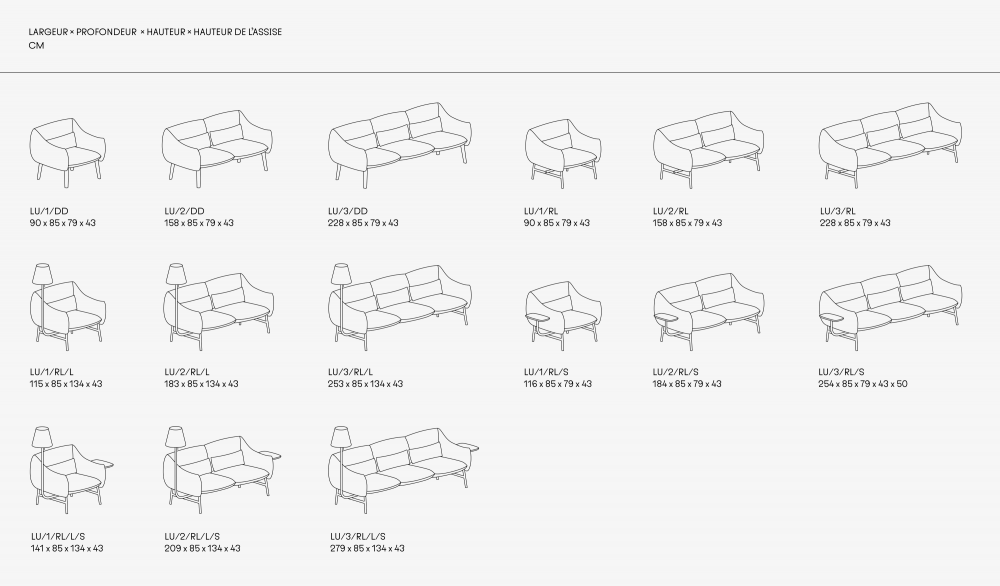 LARGEUR × PROFONDEUR × HAUTEUR × HAUTEUR DE L'ASSISE
CM

LU/1/DD
90 x 85 x 79 x 43

LU/2/DD
158 x 85 x 79 x 43

LU/3/DD
228 x 85 x 79 x 43

LU/1/RL
90 x 85 x 79 x 43

LU/2/RL
158 x 85 x 79 x 43

LU/3/RL
228 x 85 x 79 x 43

LU/1/RL/L
115 x 85 x 134 x 43

LU/2/RL/L
183 x 85 x 134 x 43

LU/3/RL/L
253 x 85 x 134 x 43

LU/1/RL/S
116 x 85 x 79 x 43

LU/2/RL/S
184 x 85 x 79 x 43

LU/3/RL/S
254 x 85 x 79 x 43 x 50

LU/1/RL/L/S
141 x 85 x 134 x 43

LU/2/RL/L/S
209 x 85 x 134 x 43

LU/3/RL/L/S
279 x 85 x 134 x 43