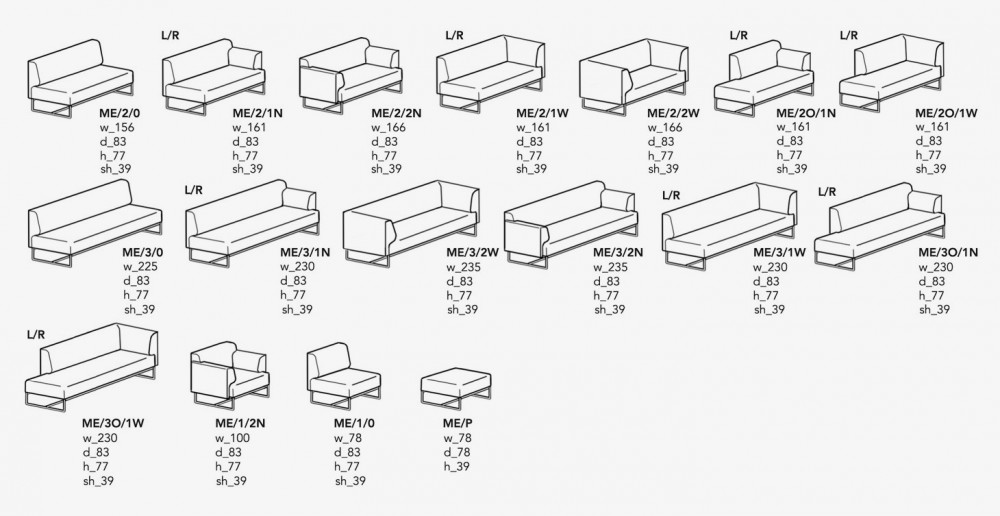 ME/2/0
w_156
d_83
h_77
sh_39

L/R
ME/2/1N
w_161
d_83
h_77
sh_39

ME/2/2N
w_166
d_83
h_77
sh_39

L/R
ME/2/1W
w_161
d_83
h_77
sh_39

ME/2/2W
w_166
d_83
h_77
sh_39

L/R
ME/2O/1N
w_161
d_83
h_77
sh_39

L/R
ME/2O/1W
w_161
d_83
h_77
sh_39

ME/3/0
w_225
d_83
h_77
sh_39

L/R
ME/3/1N
w_230
d_83
h_77
sh_39

ME/3/2W
w_235
d_83
h_77
sh_39

ME/3/2N
w_235
d_83
h_77
sh_39

L/R
ME/3/1W
w_230
d_83
h_77
sh_39

L/R
ME/3O/1N
w_230
d_83
h_77
sh_39

L/R
ME/3O/1W
w_230
d_83
h_77
sh_39

ME/1/2N
w_100
d_83
h_77
sh_39

ME/1/0
w_78
d_83
h_77
sh_39

ME/P
w_78
d_78
h_39